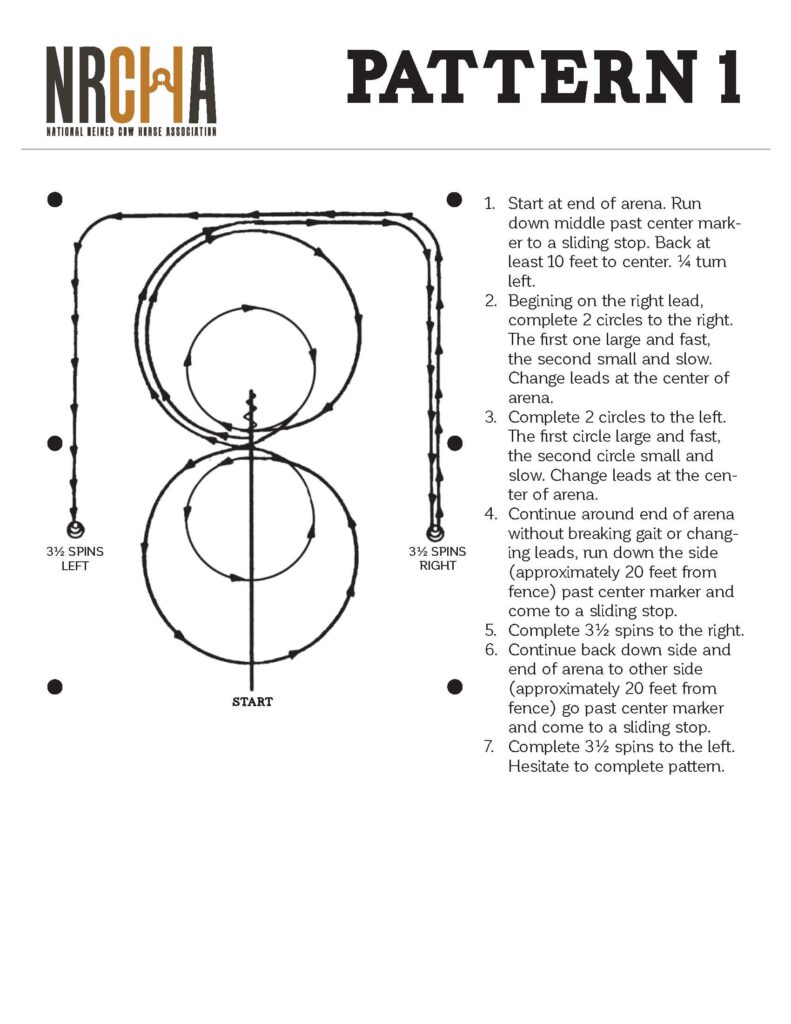 NRCHA
NATIONAL REINED COW HORSE ASSOCIATION

PATTERN 1

3½ SPINS LEFT

3½ SPINS RIGHT

START

1. Start at end of arena. Run down middle past center marker to a sliding stop. Back at least 10 feet to center. ¼ turn left.
2. Begining on the right lead, complete 2 circles to the right. The first one large and fast, the second small and slow. Change leads at the center of arena.
3. Complete 2 circles to the left. The first circle large and fast, the second circle small and slow. Change leads at the center of arena.
4. Continue around end of arena without breaking gait or changing leads, run down the side (approximately 20 feet from fence) past center marker and come to a sliding stop.
5. Complete 3½ spins to the right.
6. Continue back down side and end of arena to other side (approximately 20 feet from fence) go past center marker and come to a sliding stop.
7. Complete 3½ spins to the left. Hesitate to complete pattern.